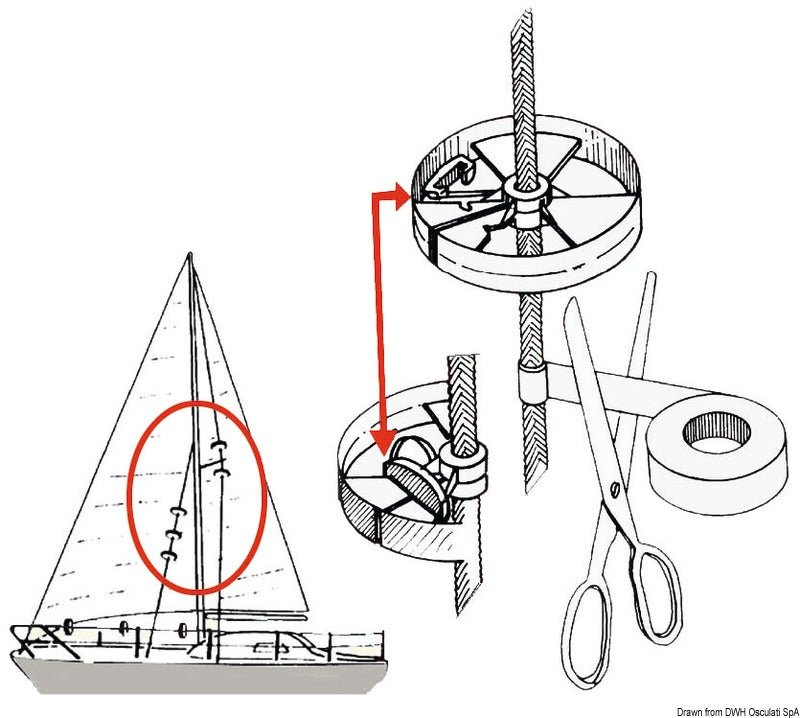 Drawn from DWH Osculati SpA