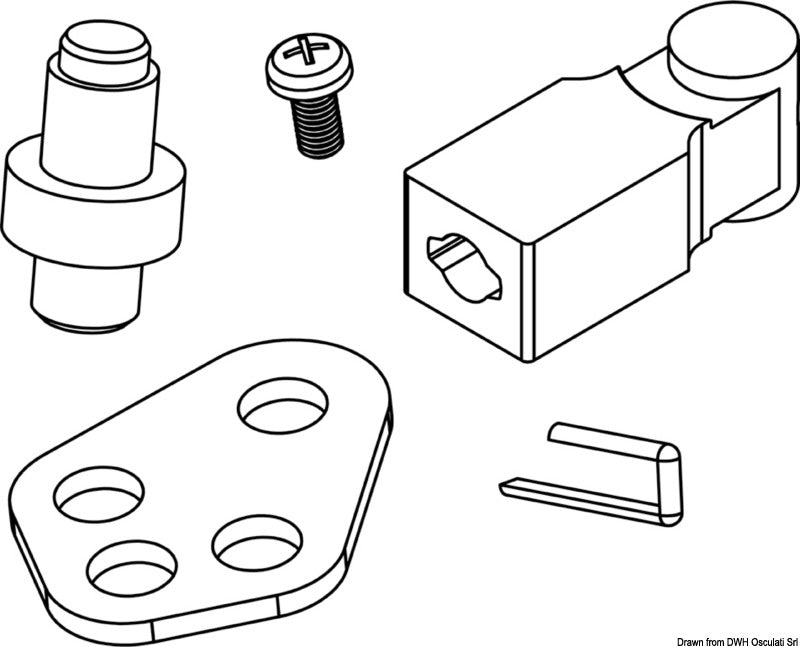 Drawn from DWH Osculati Srl